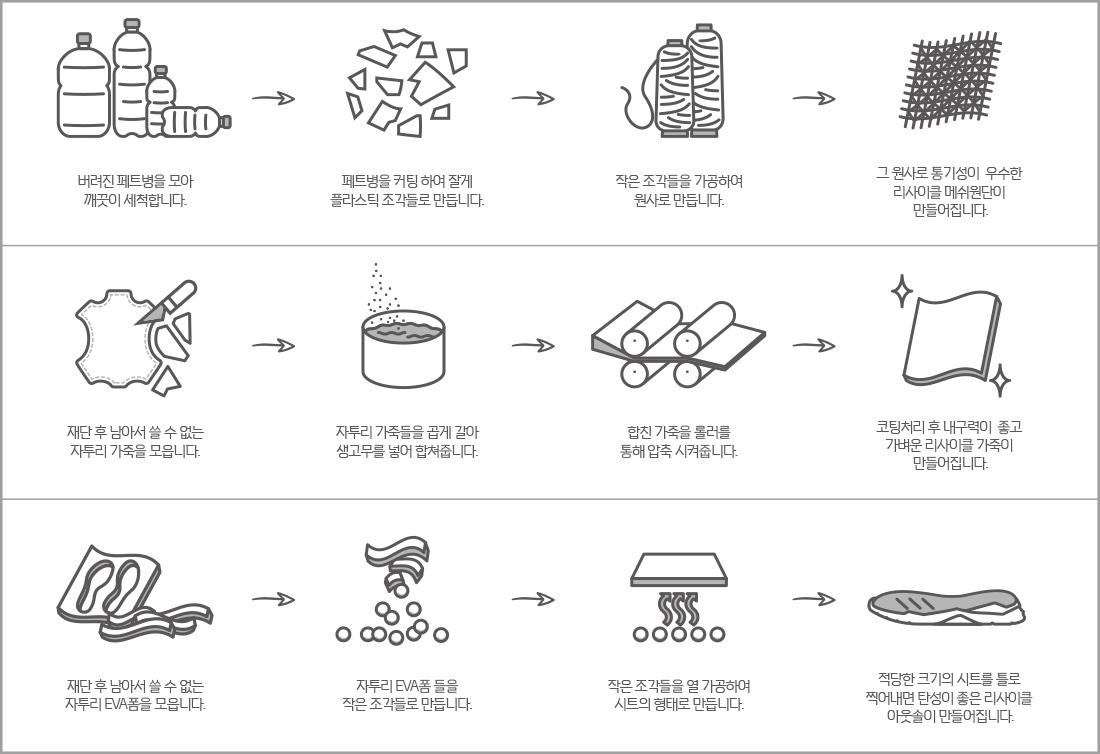 버려진 페트병을 모아
깨끗이 세척합니다.

페트병을 커팅 하여 잘게
플라스틱 조각들로 만듭니다.

작은 조각들을 가공하여
원사로 만듭니다.

그 원사로 통기성이 우수한
리사이클 메쉬원단이
만들어집니다.

재단 후 남아서 쓸 수 없는
자투리 가죽을 모읍니다.

자투리 가죽들을 곱게 갈아
생고무를 넣어 합쳐줍니다.

합친 가죽을 롤러를
통해 압축 시켜줍니다.

코팅처리 후 내구력이 좋고
가벼운 리사이클 가죽이
만들어집니다.

재단 후 남아서 쓸 수 없는
자투리 EVA폼을 모읍니다.

자투리 EVA폼 들을
작은 조각들로 만듭니다.

작은 조각들을 열 가공하여
시트의 형태로 만듭니다.

적당한 크기의 시트를 틀로
찍어내면 탄성이 좋은 리사이클
아웃솔이 만들어집니다.